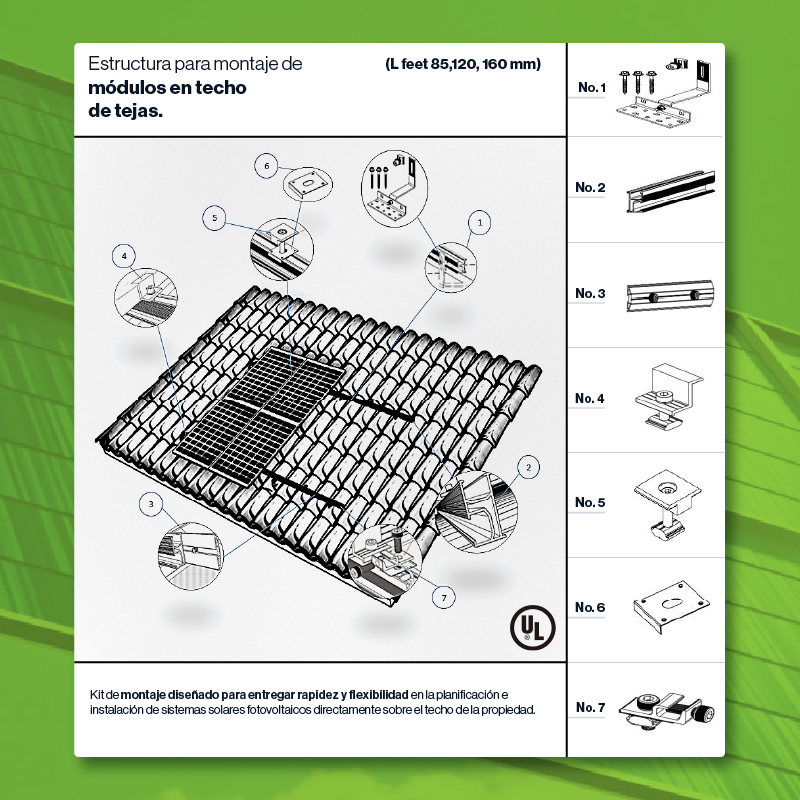 Estructura para montaje de
módulos en techo de tejas.

(L feet 85,120, 160 mm)

6

5

4

1

2

3

7

UL

Kit de montaje diseñado para entregar rapidez y flexibilidad en la planificación e instalación de sistemas solares fotovoltaicos directamente sobre el techo de la propiedad.

No. 1

No. 2

No. 3

No. 4

No. 5

No. 6

No. 7